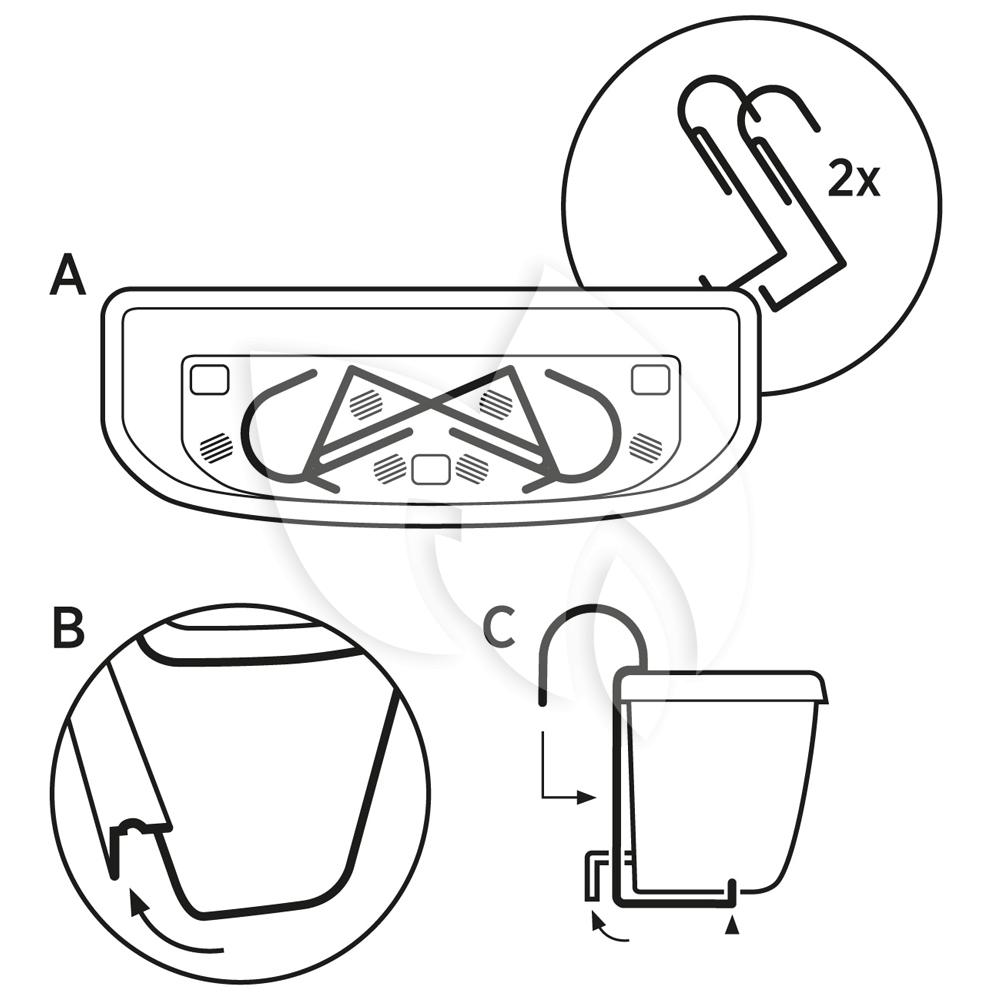 2x
A
B
C