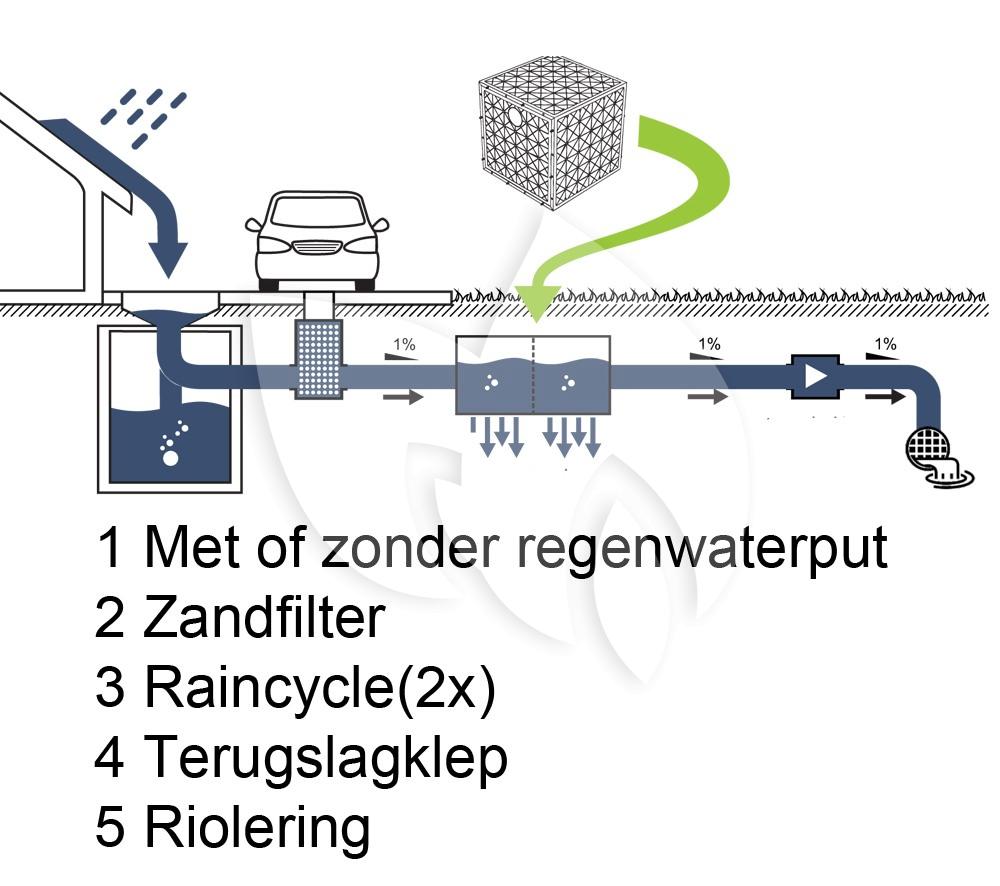 1%
1%
1%

1 Met of zonder regenwaterput
2 Zandfilter
3 Raincycle(2x)
4 Terugslagklep
5 Riolering