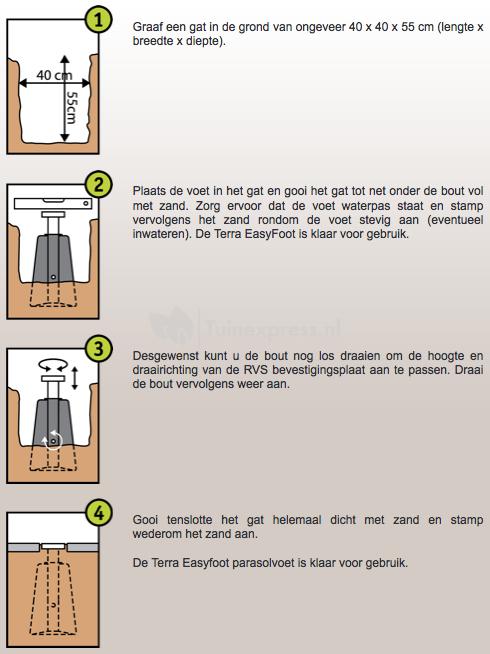 1

40 cm

55cm

Graaf een gat in de grond van ongeveer 40 x 40 x 55 cm (lengte x breedte x diepte).

2

Plaats de voet in het gat en gooi het gat tot net onder de bout vol met zand. Zorg ervoor dat de voet waterpas staat en stamp vervolgens het zand rondom de voet stevig aan (eventueel inwateren). De Terra EasyFoot is klaar voor gebruik.

Tuinexpress.nl

3

Desgewenst kunt u de bout nog los draaien om de hoogte en draairichting van de RVS bevestigingsplaat aan te passen. Draai de bout vervolgens weer aan.

4

Gooi tenslotte het gat helemaal dicht met zand en stamp wederom het zand aan.

De Terra Easyfoot parasolvoet is klaar voor gebruik.