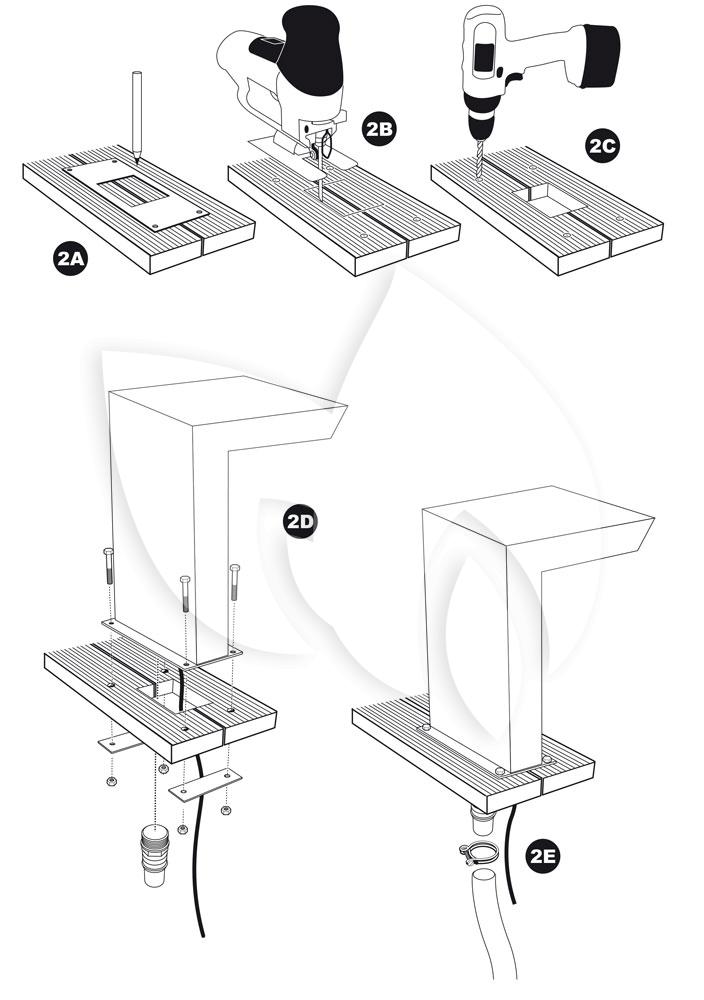 2A
2B
2C
2D
2E